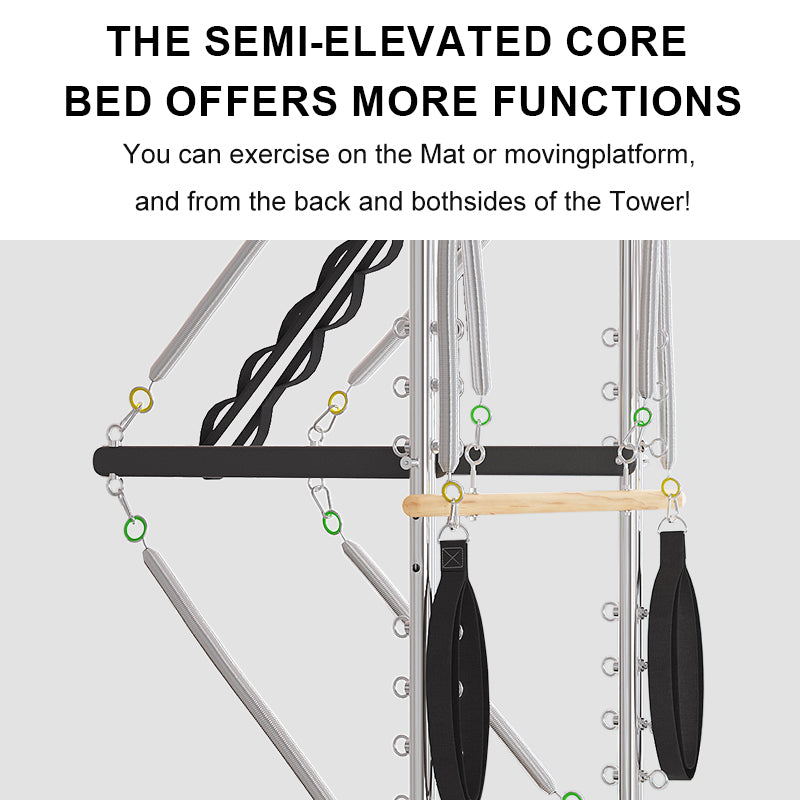 THE SEMI-ELEVATED CORE BED OFFERS MORE FUNCTIONS

You can exercise on the Mat or movingplatform, and from the back and bothsides of the Tower!